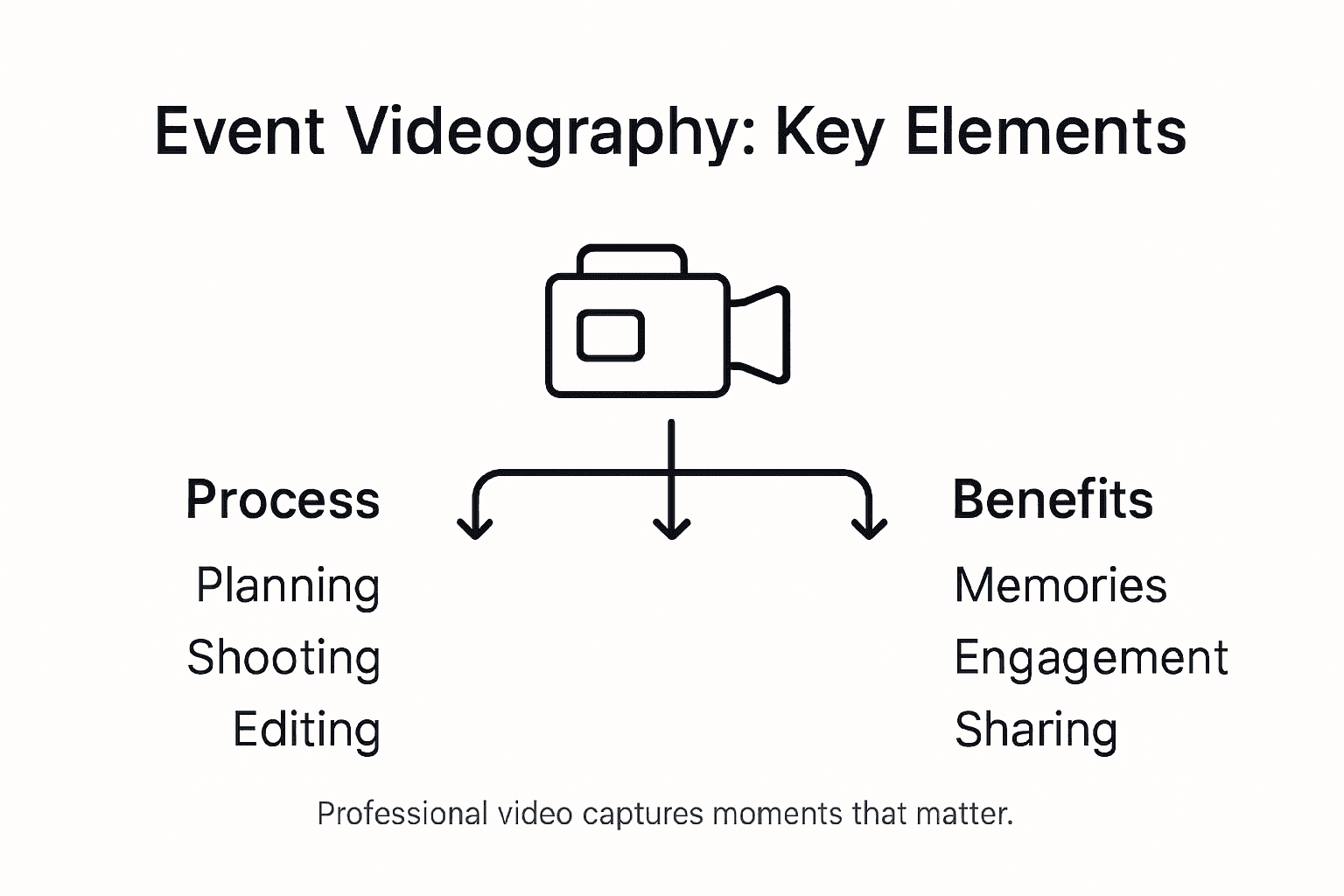 Event Videography: Key Elements

Process

Planning

Shooting

Editing

Benefits

Memories

Engagement

Sharing

Professional video captures moments that matter.